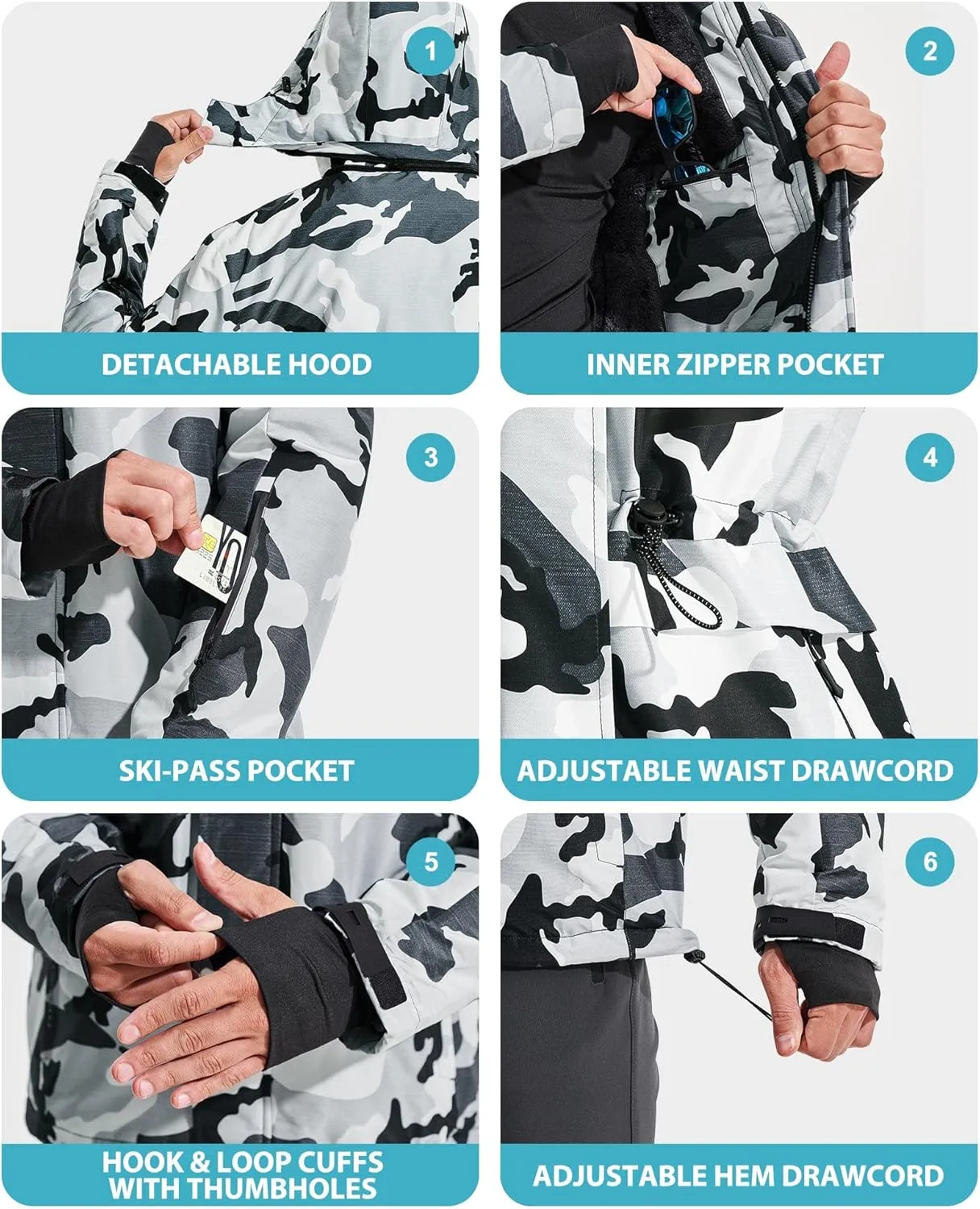 1
DETACHABLE HOOD

2
INNER ZIPPER POCKET

3
SKI-PASS POCKET

4
ADJUSTABLE WAIST DRAWCORD

5
HOOK & LOOP CUFFS WITH THUMBHOLES

6
ADJUSTABLE HEM DRAWCORD