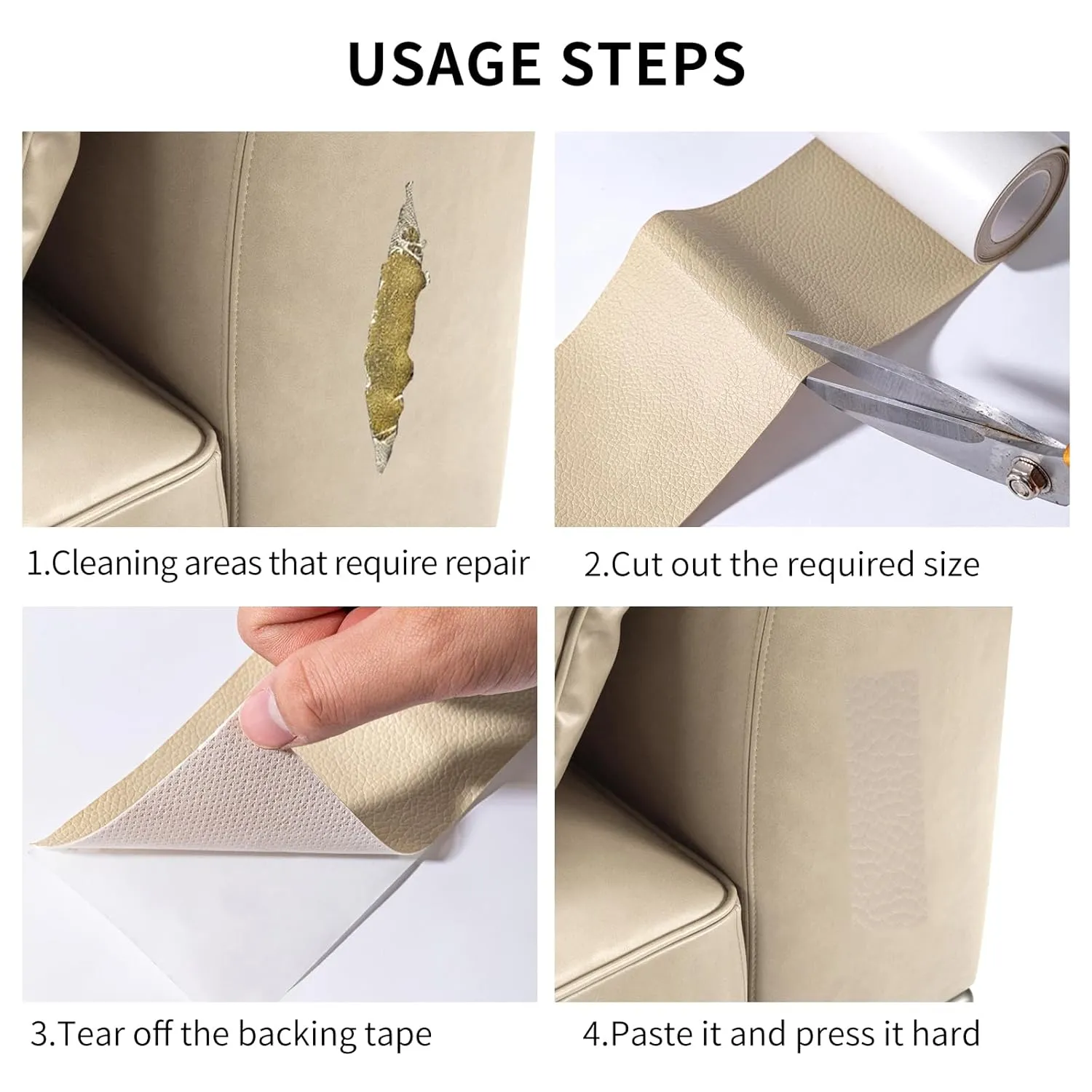 USAGE STEPS

1.Cleaning areas that require repair

2.Cut out the required size

3.Tear off the backing tape

4.Paste it and press it hard