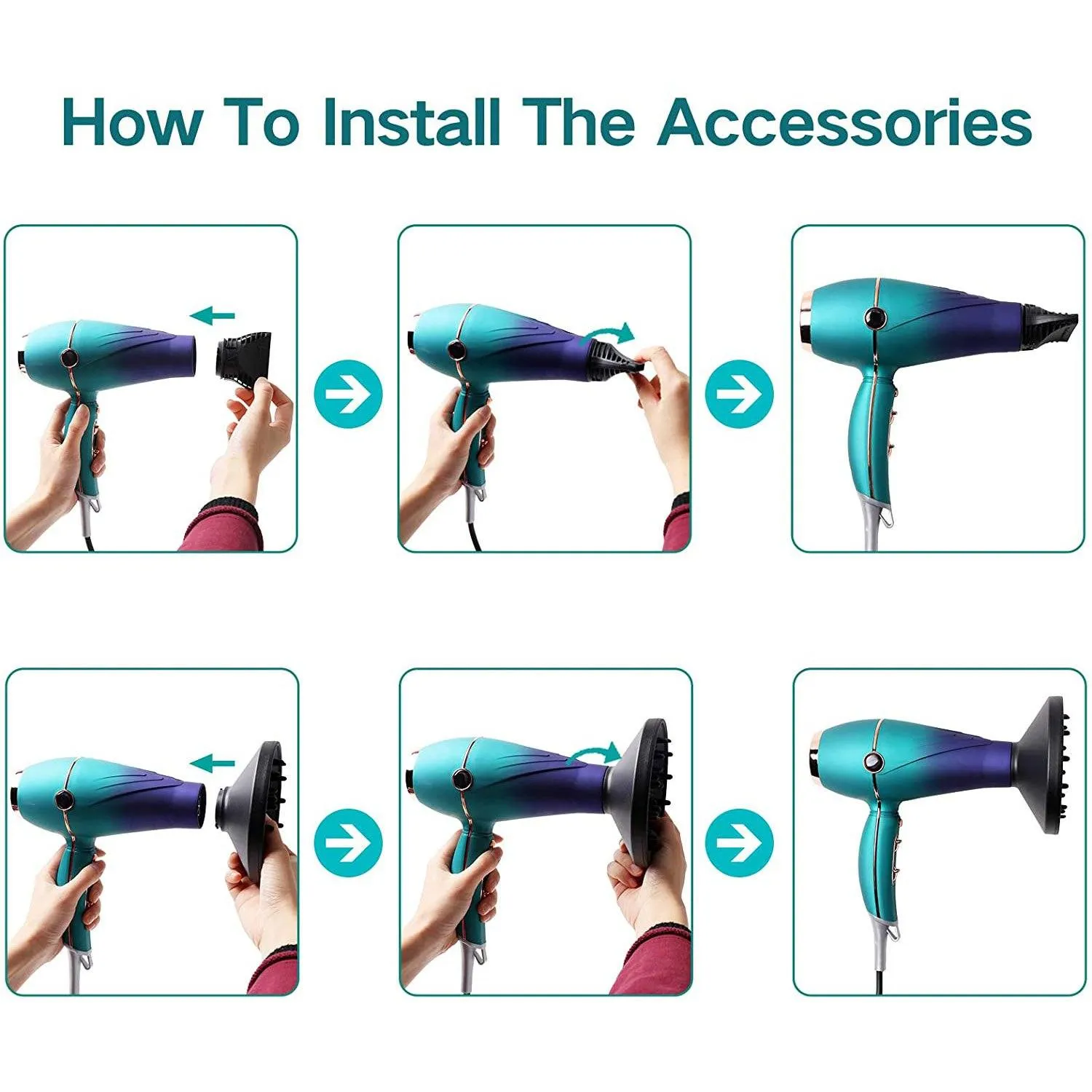 How To Install The Accessories